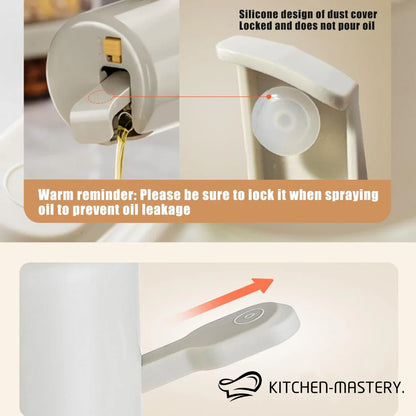 Silicone design of dust cover
Locked and does not pour oil

Warm reminder: Please be sure to lock it when spraying oil to prevent oil leakage

KITCHEN-MASTERY.